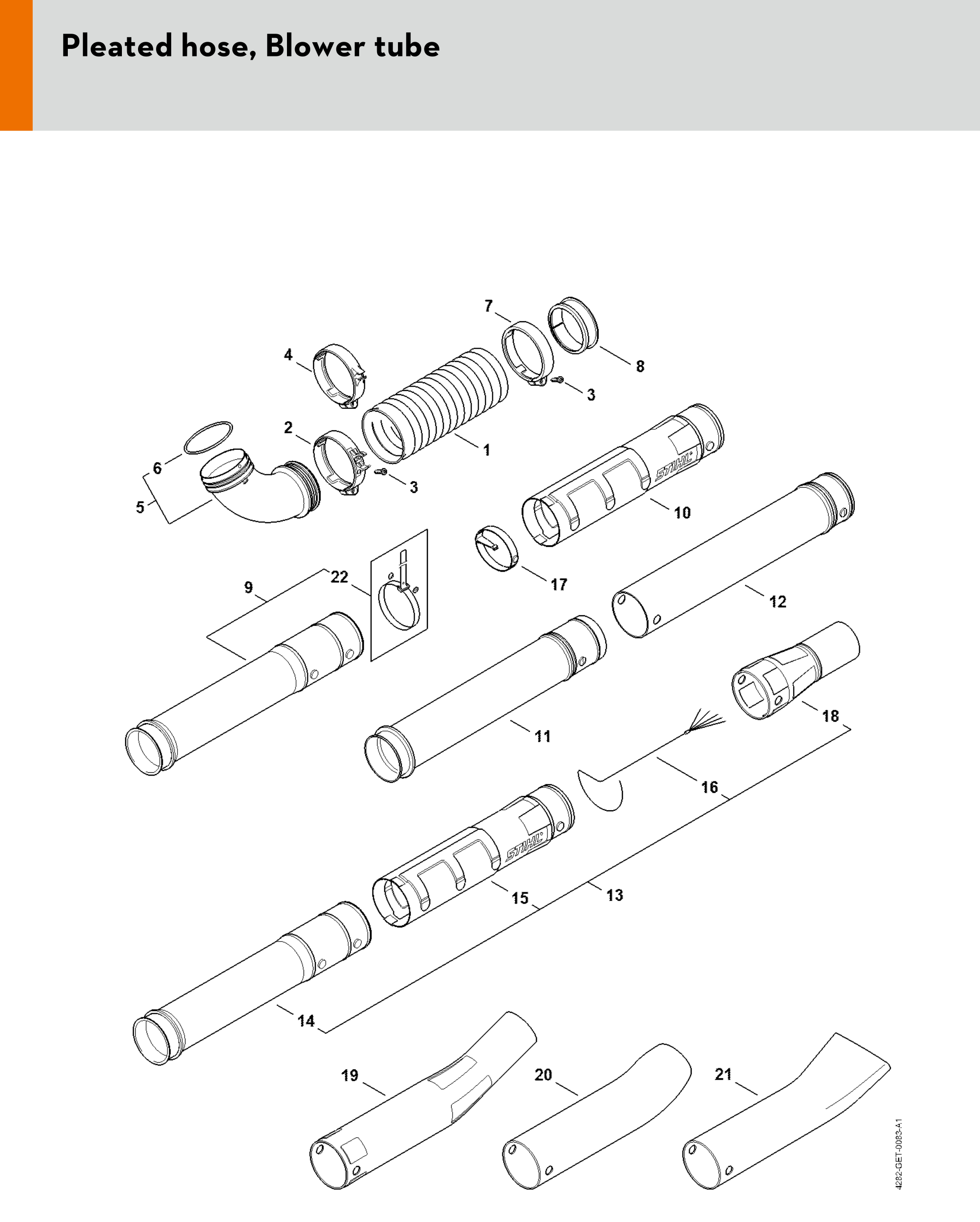 Pleated hose, Blower tube

7
8
4
3
2
1
6
3
5
STIHL
10
17
22
9
12
18
11
16
STIHL
15
13
14
19
20
21

4282-GET-0083-A1